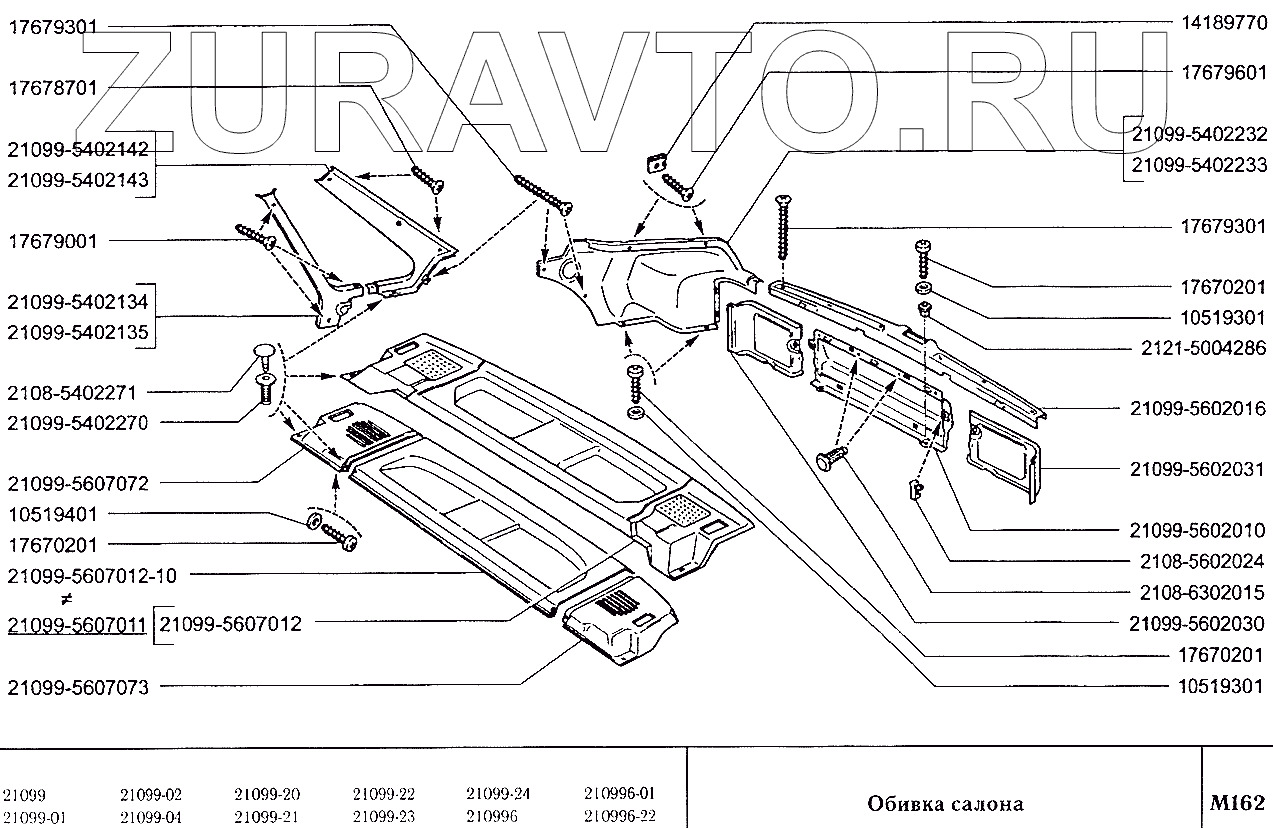 ZURAVTO.RU

17679301
17678701
21099-5402142
21099-5402143
17679001
21099-5402134
21099-5402135
2108-5402271
21099-5402270
21099-5607072
10519401
17670201
21099-5607012-10
≠
21099-5607011
21099-5607012
21099-5607073

14189770
17679601
21099-5402232
21099-5402233
17679301
17670201
10519301
2121-5004286
21099-5602016
21099-5602031
21099-5602010
2108-5602024
2108-6302015
21099-5602030
17670201
10519301

| 21099 | 21099-02 | 21099-20 | 21099-22 | 21099-24 | 210996-01 |
|---|---|---|---|---|---|
| 21099-01 | 21099-04 | 21099-21 | 21099-23 | 210996 | 210996-22 |

Обивка салона

M162